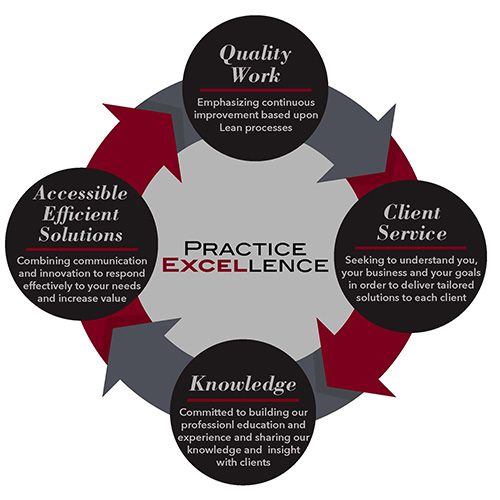 Quality Work

Emphasizing continuous improvement based upon Lean processes

Accessible Efficient Solutions

Combining communication and innovation to respond effectively to your needs and increase value

PRACTICE EXCELLENCE

Client Service

Seeking to understand you, your business and your goals in order to deliver tailored solutions to each client

Knowledge

Committed to building our professionl education and experience and sharing our knowledge and insight with clients